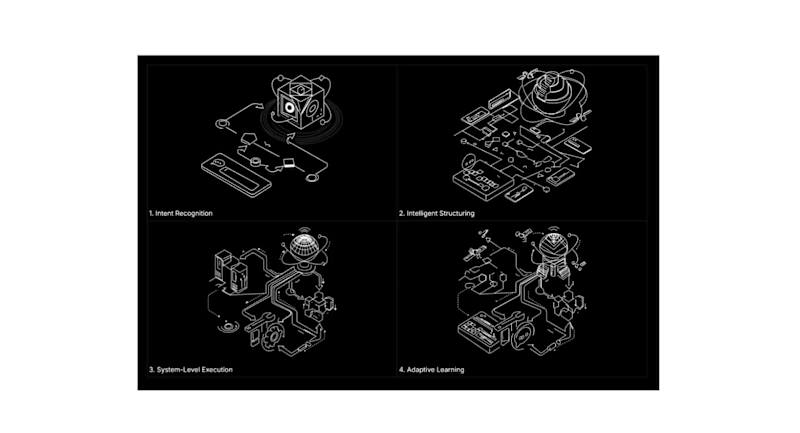 1. Intent Recognition

2. Intelligent Structuring

3. System-Level Execution

4. Adaptive Learning