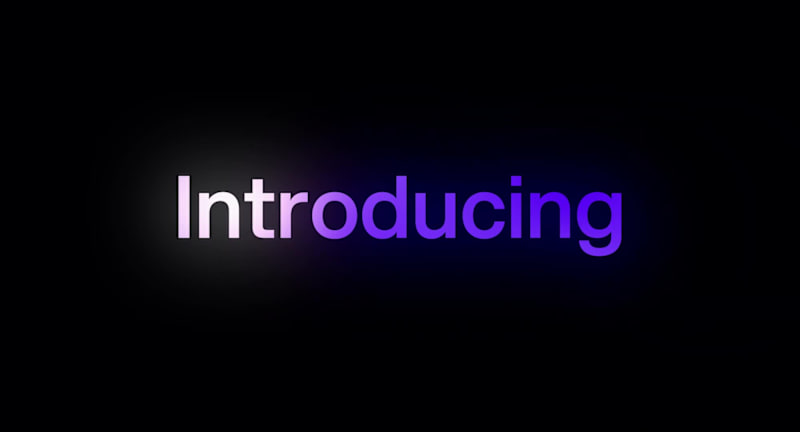 Introducing