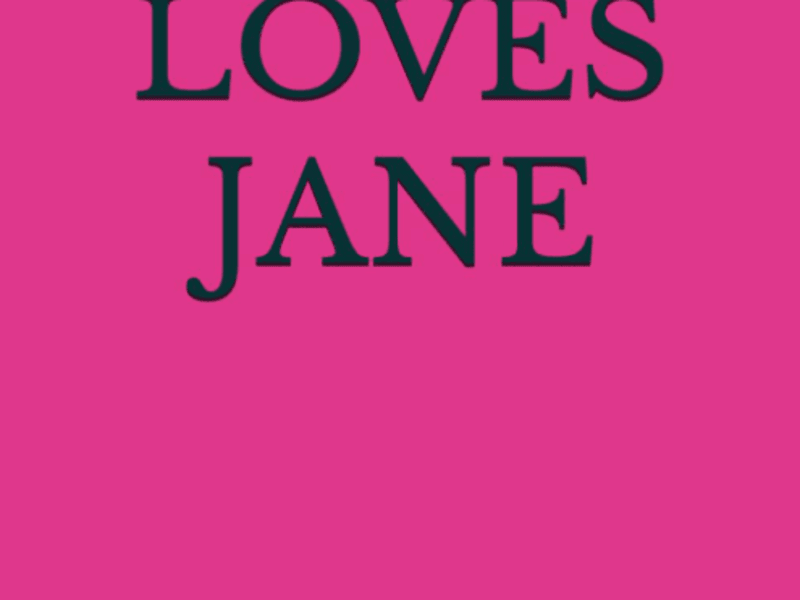 LOVES
JANE