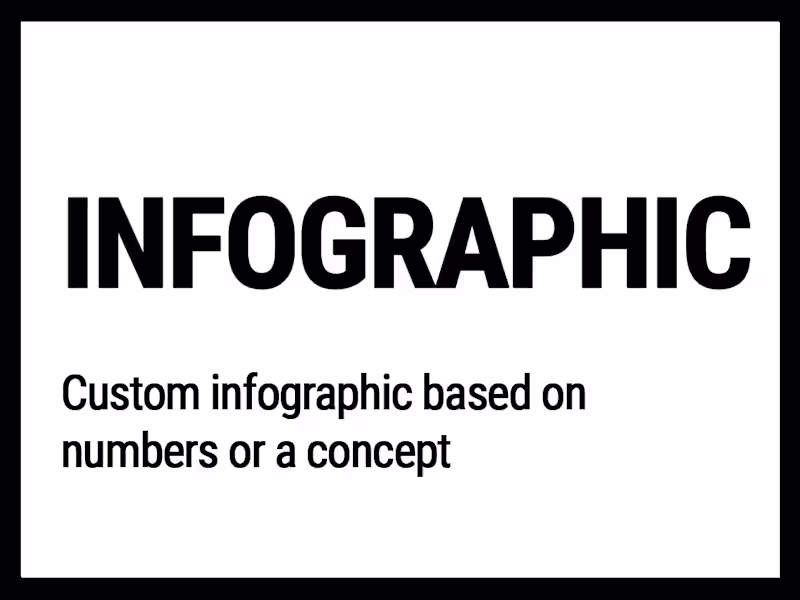 INFOGRAPHIC

Custom infographic based on numbers or a concept