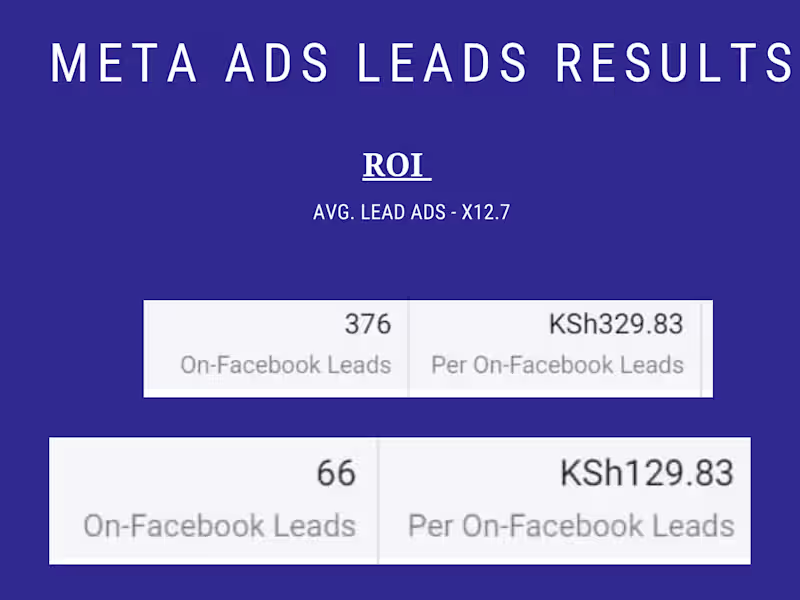 META ADS LEADS RESULTS

ROI

AVG. LEAD ADS - X12.7

376
On-Facebook Leads

KSh329.83
Per On-Facebook Leads

66
On-Facebook Leads

KSh129.83
Per On-Facebook Leads