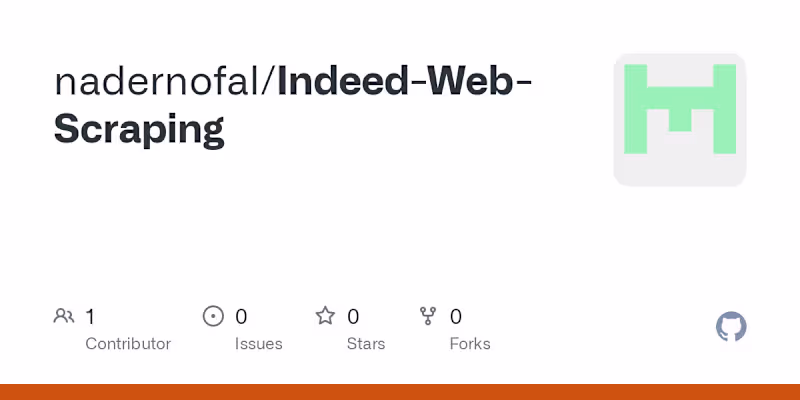 nadernofal/Indeed-Web-Scraping

1
Contributor

0
Issues

0
Stars

0
Forks