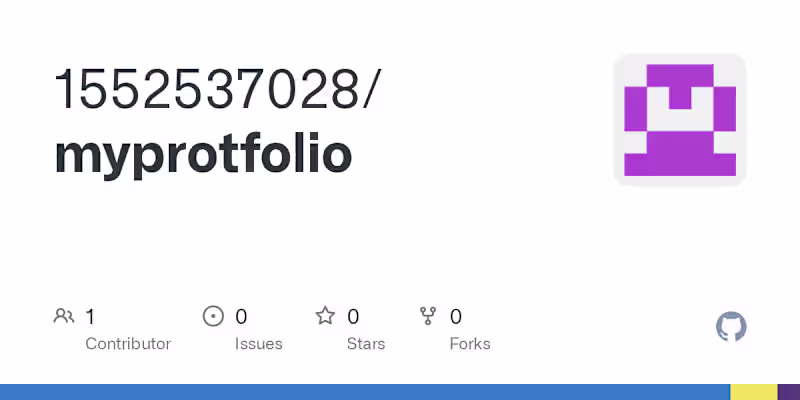 1552537028/
myprotfolio

1
Contributor

0
Issues

0
Stars

0
Forks