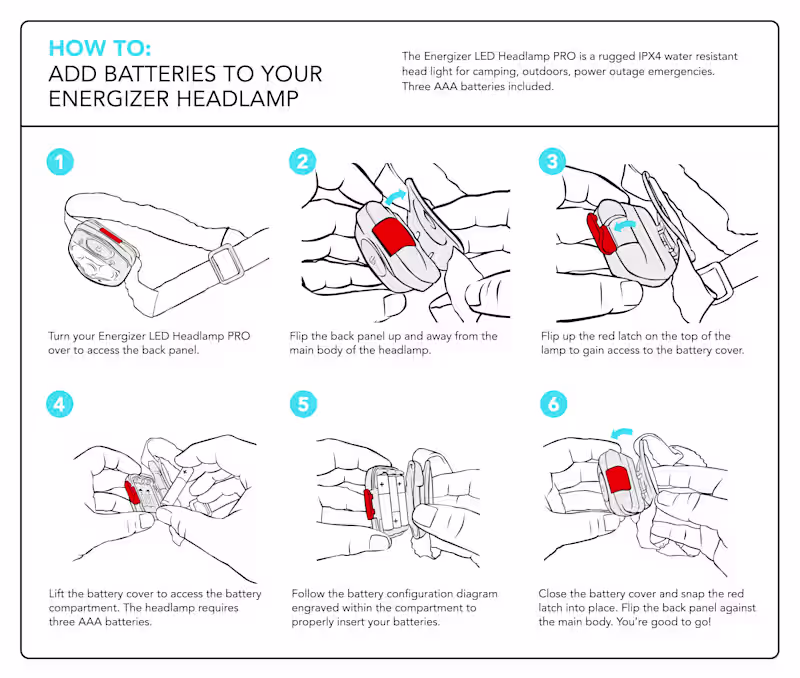 HOW TO:
ADD BATTERIES TO YOUR ENERGIZER HEADLAMP

The Energizer LED Headlamp PRO is a rugged IPX4 water resistant head light for camping, outdoors, power outage emergencies. Three AAA batteries included.

1

Turn your Energizer LED Headlamp PRO over to access the back panel.

2

Flip the back panel up and away from the main body of the headlamp.

3

Flip up the red latch on the top of the lamp to gain access to the battery cover.

4

Lift the battery cover to access the battery compartment. The headlamp requires three AAA batteries.

5

Follow the battery configuration diagram engraved within the compartment to properly insert your batteries.

6

Close the battery cover and snap the red latch into place. Flip the back panel against the main body. You're good to go!