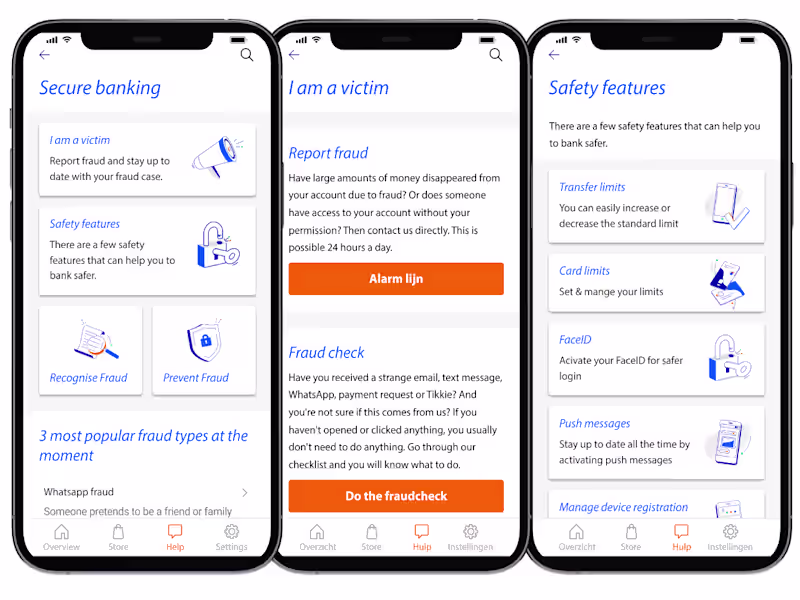 Secure banking

I am a victim
Report fraud and stay up to date with your fraud case.

Safety features
There are a few safety features that can help you to bank safer.

Recognise Fraud

Prevent Fraud

3 most popular fraud types at the moment

Whatsapp fraud
Someone pretends to be a friend or family

Overview Store Help Settings

I am a victim

Report fraud
Have large amounts of money disappeared from your account due to fraud? Or does someone have access to your account without your permission? Then contact us directly. This is possible 24 hours a day.

Alarm lijn

Fraud check
Have you received a strange email, text message, WhatsApp, payment request or Tikkie? And you're not sure if this comes from us? If you haven't opened or clicked anything, you usually don't need to do anything. Go through our checklist and you will know what to do.

Do the fraudcheck

Overzicht Store Hulp Instellingen

Safety features

There are a few safety features that can help you to bank safer.

Transfer limits
You can easily increase or decrease the standard limit

Card limits
Set & mange your limits

FaceID
Acivate your FaceID for safer login

Push messages
Stay up to date all the time by activating push messages

Manage device registration

Overzicht Store Hulp Instellingen