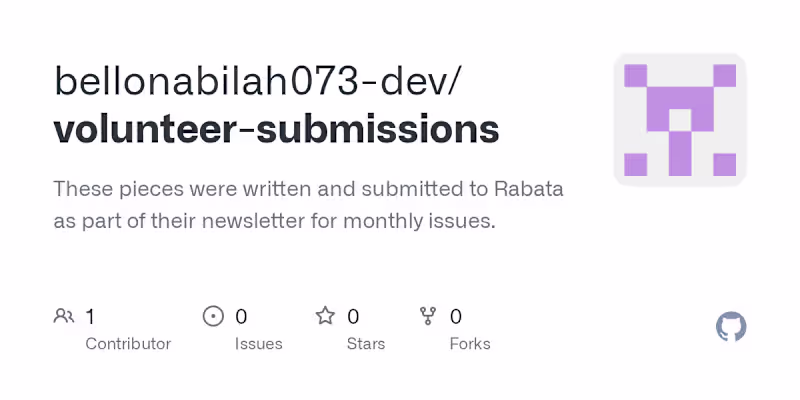 bellonabilah073-dev/
volunteer-submissions

These pieces were written and submitted to Rabata as part of their newsletter for monthly issues.

1
Contributor

0
Issues

0
Stars

0
Forks