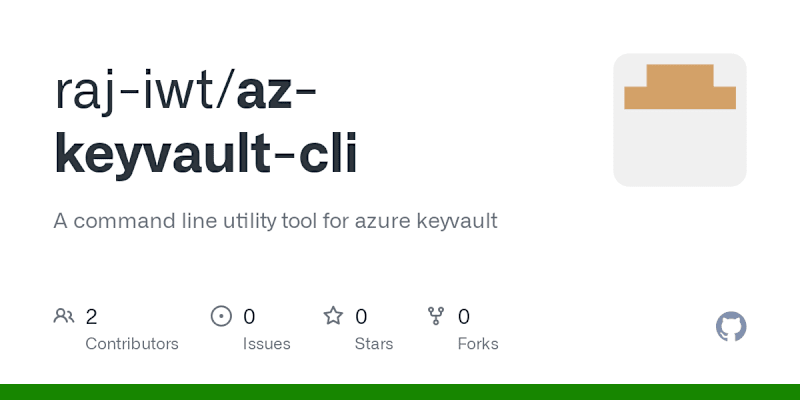 raj-iwt/az-keyvault-cli

A command line utility tool for azure keyvault

2
Contributors

0
Issues

0
Stars

0
Forks