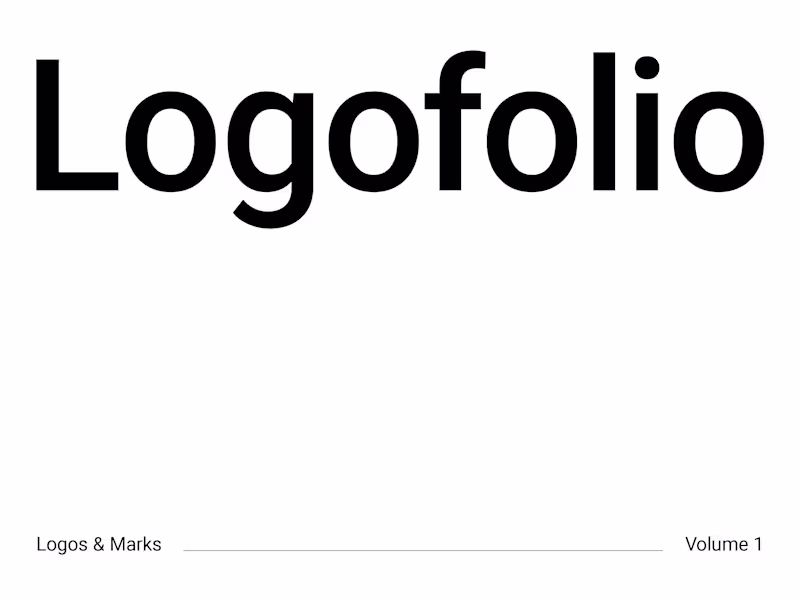 Logofolio

Logos & Marks

Volume 1