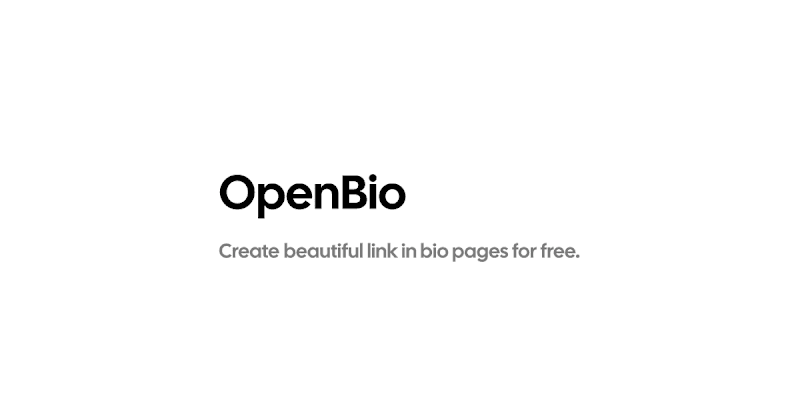 OpenBio

Create beautiful link in bio pages for free.