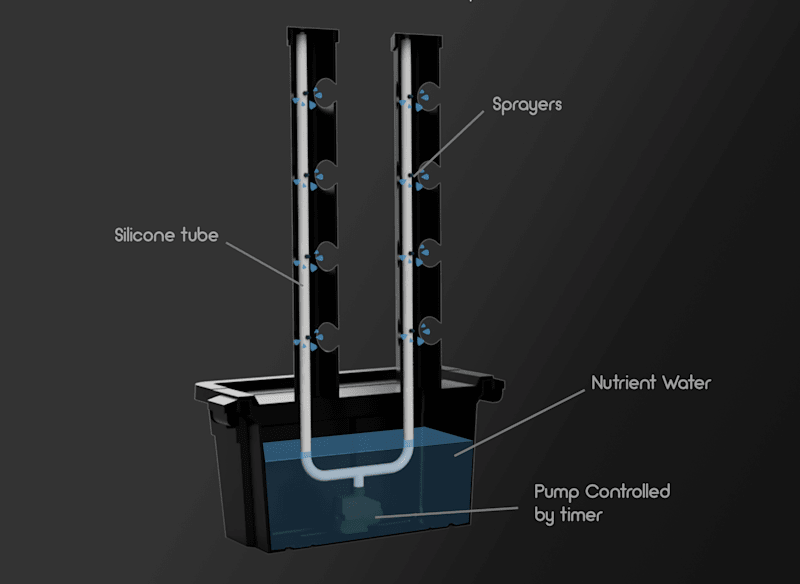 Sprayers

Silicone tube

Nutrient Water

Pump Controlled by timer