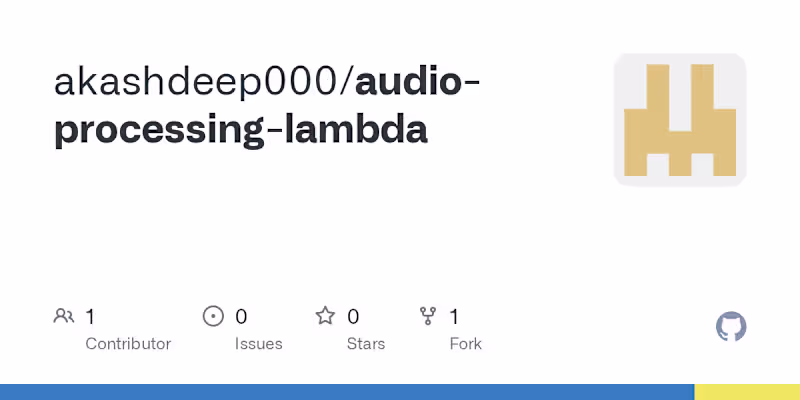 akashdeep000/audio-processing-lambda

1
Contributor

0
Issues

0
Stars

1
Fork