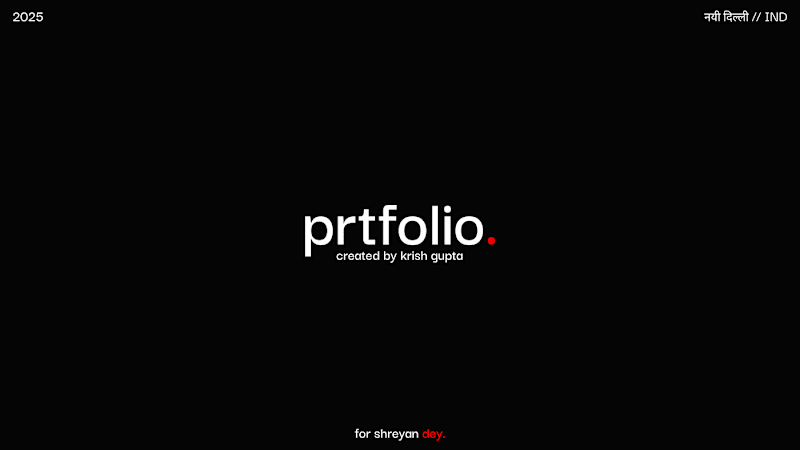 2025

नयी दिल्ली // IND

prtfolio.

created by krish gupta

for shreyan dey.