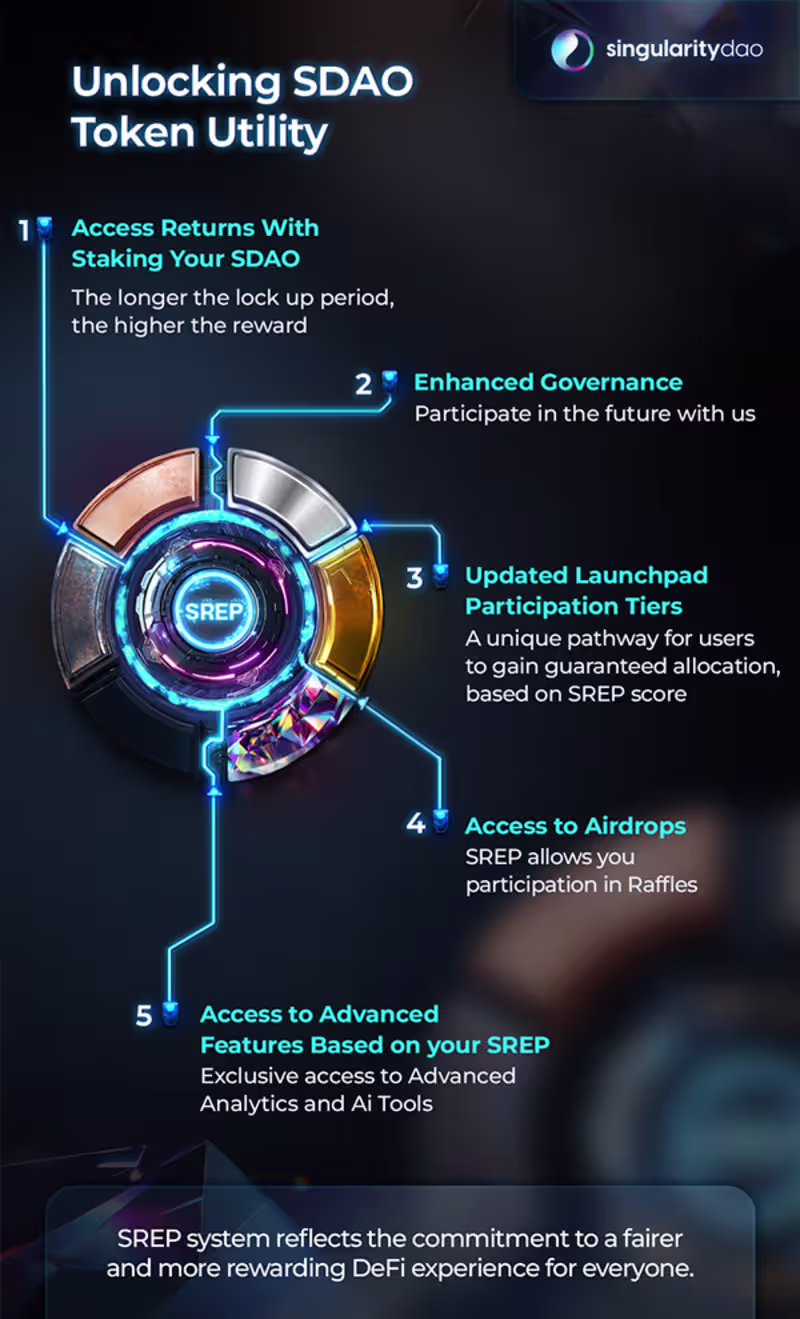 singularitydao

Unlocking SDAO Token Utility

1 Access Returns With Staking Your SDAO
The longer the lock up period, the higher the reward

2 Enhanced Governance
Participate in the future with us

SREP

3 Updated Launchpad Participation Tiers
A unique pathway for users to gain guaranteed allocation, based on SREP score

4 Access to Airdrops
SREP allows you participation in Raffles

5 Access to Advanced Features Based on your SREP
Exclusive access to Advanced Analytics and Ai Tools

SREP system reflects the commitment to a fairer and more rewarding DeFi experience for everyone.