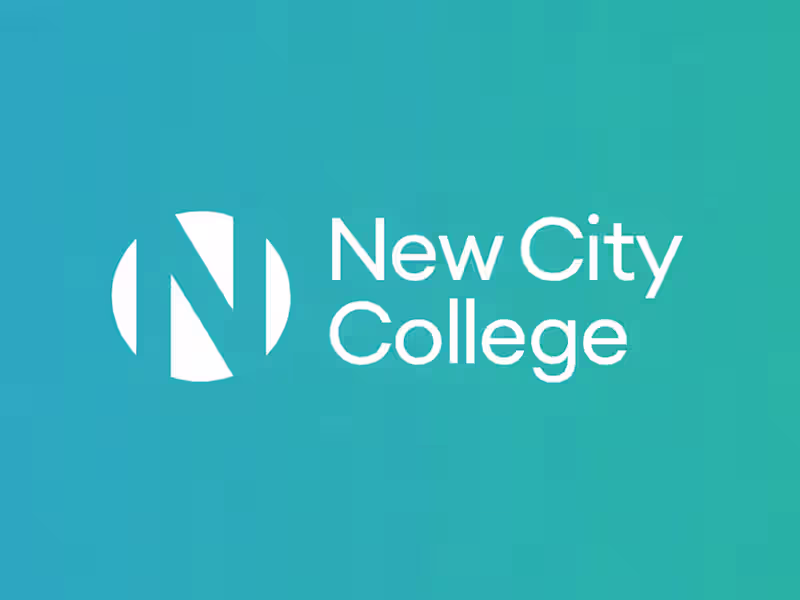 N New City College