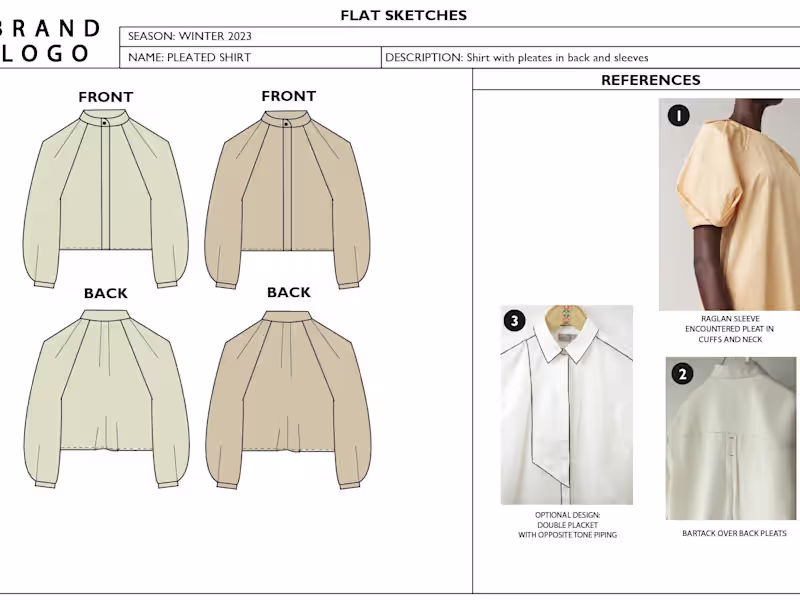 BRAND LOGO

FLAT SKETCHES

SEASON: WINTER 2023

NAME: PLEATED SHIRT

DESCRIPTION: Shirt with pleates in back and sleeves

FRONT

FRONT

BACK

BACK

REFERENCES

1

RAGLAN SLEEVE ENCOUNTERED PLEAT IN CUFFS AND NECK

3

OPTIONAL DESIGN: DOUBLE PLACKET WITH OPPOSITE TONE PIPING

2

BARTACK OVER BACK PLEATS