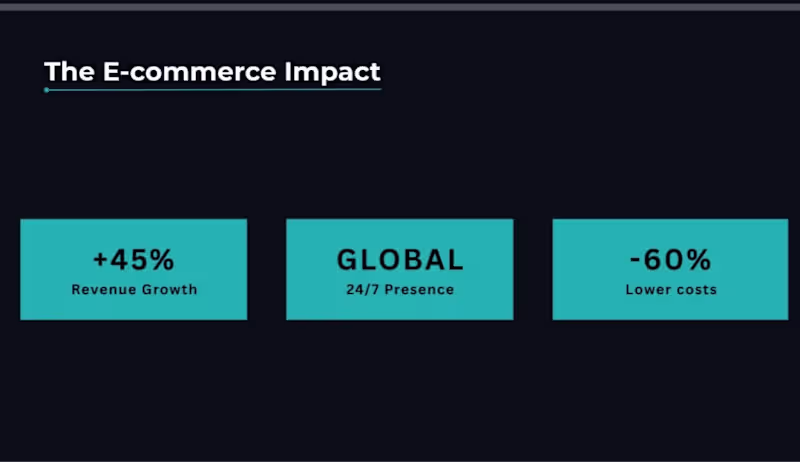 The E-commerce Impact

+45%
Revenue Growth

GLOBAL
24/7 Presence

-60%
Lower costs