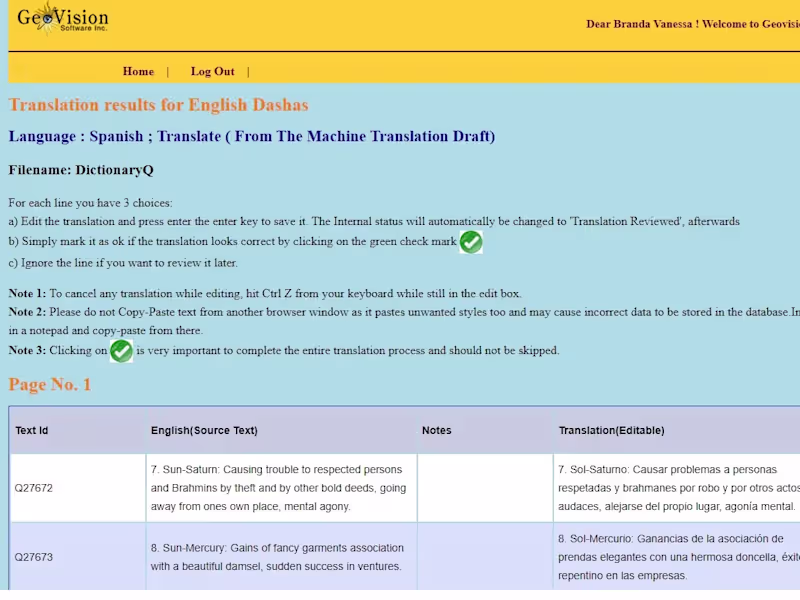 GeoVision
Software Inc.

Dear Branda Vanessa ! Welcome to Geovisi

Home | Log Out |

Translation results for English Dashas

Language : Spanish ; Translate ( From The Machine Translation Draft)

Filename: DictionaryQ

For each line you have 3 choices:
a) Edit the translation and press enter the enter key to save it. The Internal status will automatically be changed to 'Translation Reviewed', afterwards
b) Simply mark it as ok if the translation looks correct by clicking on the green check mark
c) Ignore the line if you want to review it later.

Note 1: To cancel any translation while editing, hit Ctrl Z from your keyboard while still in the edit box.
Note 2: Please do not Copy-Paste text from another browser window as it pastes unwanted styles too and may cause incorrect data to be stored in the database.In in a notepad and copy-paste from there.
Note 3: Clicking on is very important to complete the entire translation process and should not be skipped.

Page No. 1

| Text Id | English(Source Text) | Notes | Translation(Editable) |
|---|---|---|---|
| Q27672 | 7. Sun-Saturn: Causing trouble to respected persons and Brahmins by theft and by other bold deeds, going away from ones own place, mental agony. | | 7. Sol-Saturno: Causar problemas a personas respetadas y brahmanes por robo y por otros actos audaces, alejarse del propio lugar, agonía mental. |
| Q27673 | 8. Sun-Mercury: Gains of fancy garments association with a beautiful damsel, sudden success in ventures. | | 8. Sol-Mercurio: Ganancias de la asociación de prendas elegantes con una hermosa doncella, éxit repentino en las empresas. |