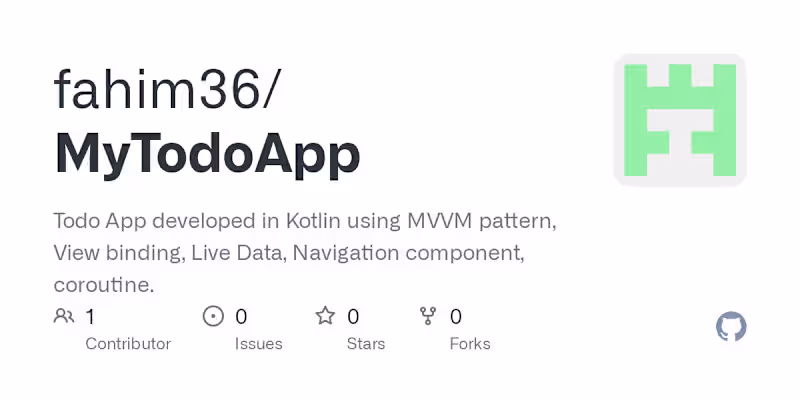 fahim36/
MyTodoApp

Todo App developed in Kotlin using MVVM pattern, View binding, Live Data, Navigation component, coroutine.

1
Contributor

0
Issues

0
Stars

0
Forks