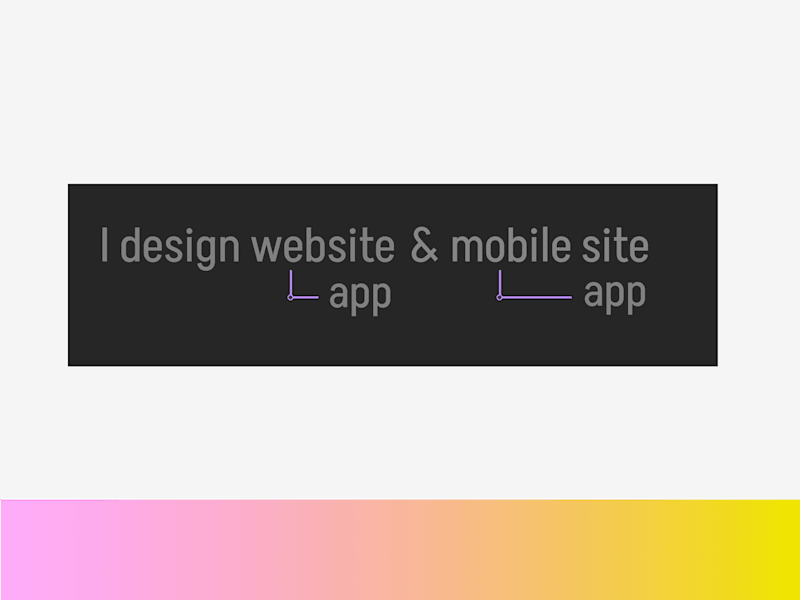 I design website & mobile site
app app