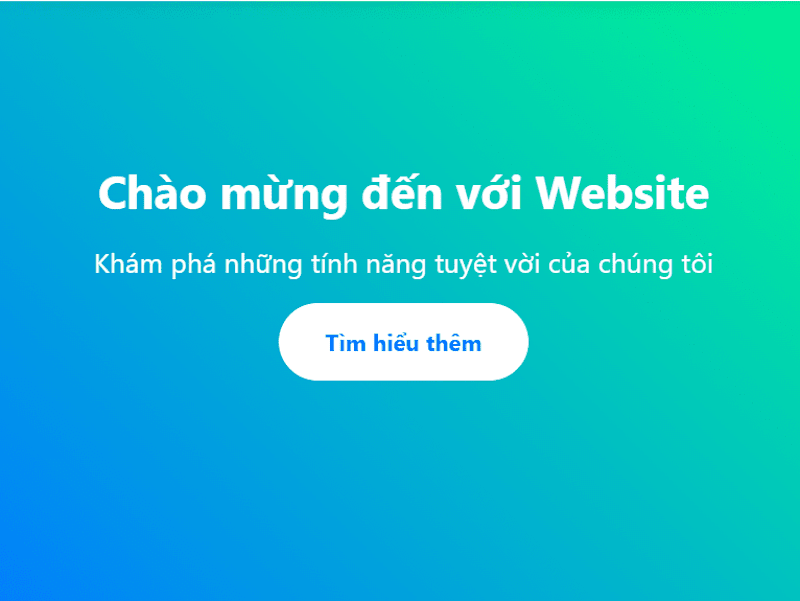 Chào mừng đến với Website

Khám phá những tính năng tuyệt vời của chúng tôi

Tìm hiểu thêm