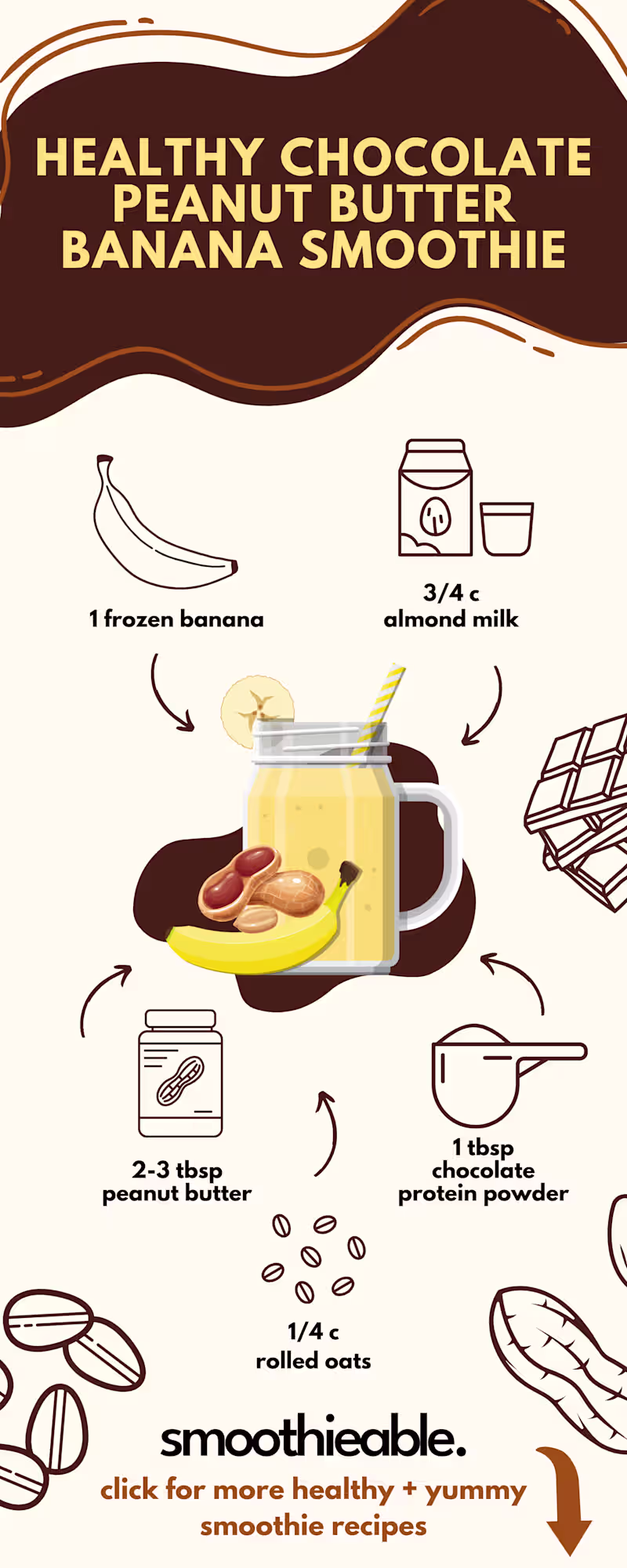 HEALTHY CHOCOLATE PEANUT BUTTER BANANA SMOOTHIE

1 frozen banana

3/4 c almond milk

2-3 tbsp peanut butter

1 tbsp chocolate protein powder

1/4 c rolled oats

smoothieable.

click for more healthy + yummy smoothie recipes