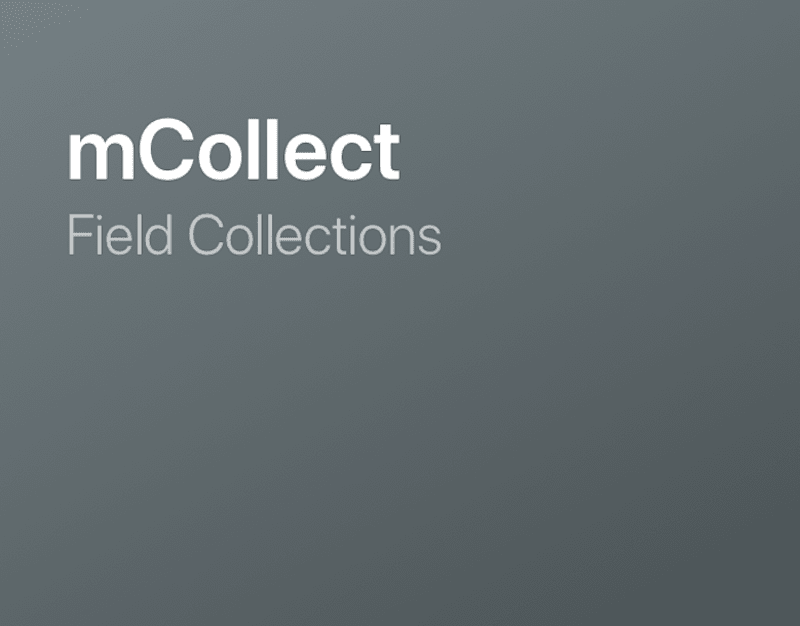 mCollect

Field Collections