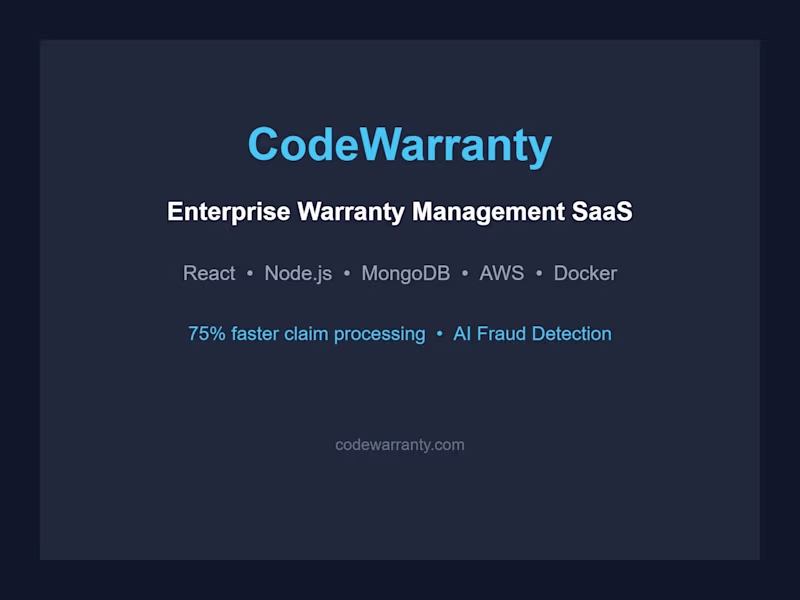 CodeWarranty

Enterprise Warranty Management SaaS

React • Node.js • MongoDB • AWS • Docker

75% faster claim processing • AI Fraud Detection

codewarranty.com