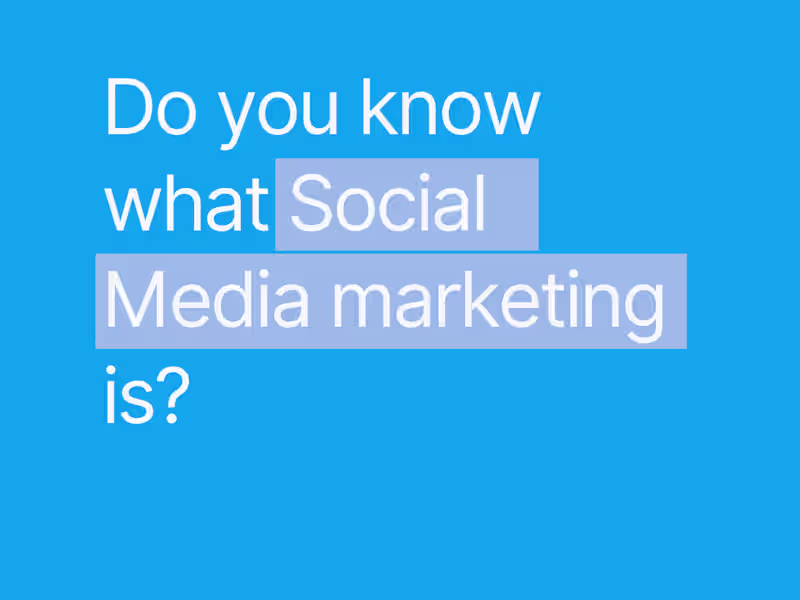 Do you know what Social Media marketing is?