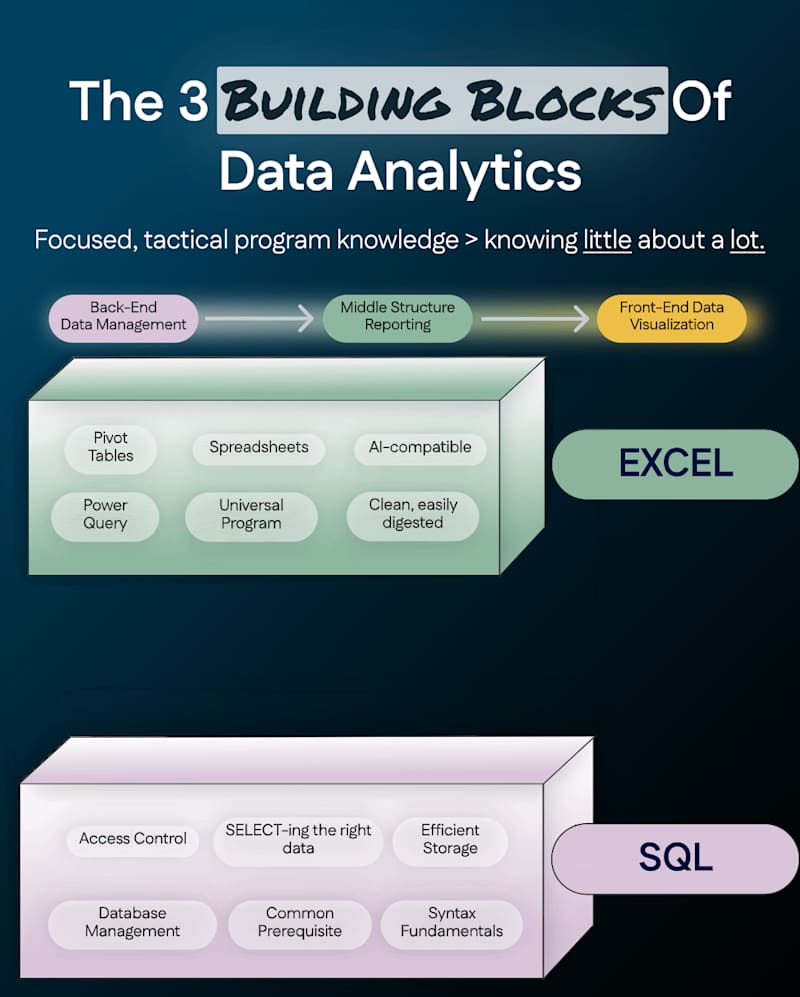 The 3 BUILDING BLOCKS Of Data Analytics

Focused, tactical program knowledge > knowing little about a lot.

Back-End Data Management

Middle Structure Reporting

Front-End Data Visualization

Pivot Tables

Spreadsheets

AI-compatible

Power Query

Universal Program

Clean, easily digested

EXCEL

Access Control

SELECT-ing the right data

Efficient Storage

Database Management

Common Prerequisite

Syntax Fundamentals

SQL