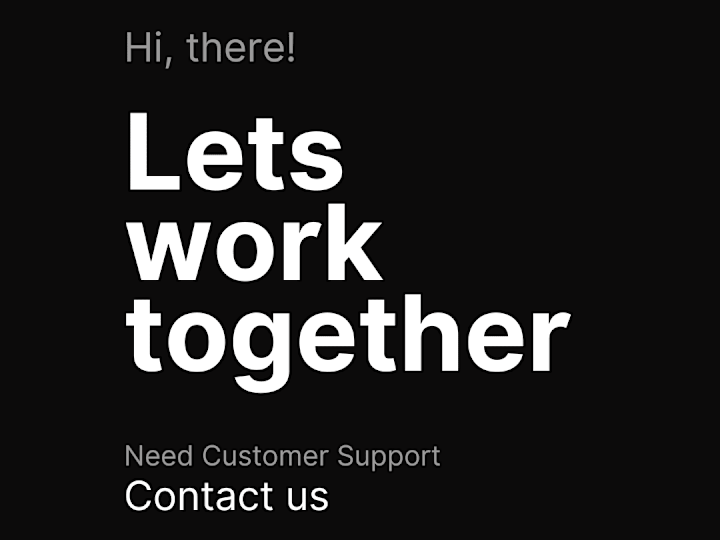 Hi, there!

Lets work together

Need Customer Support
Contact us