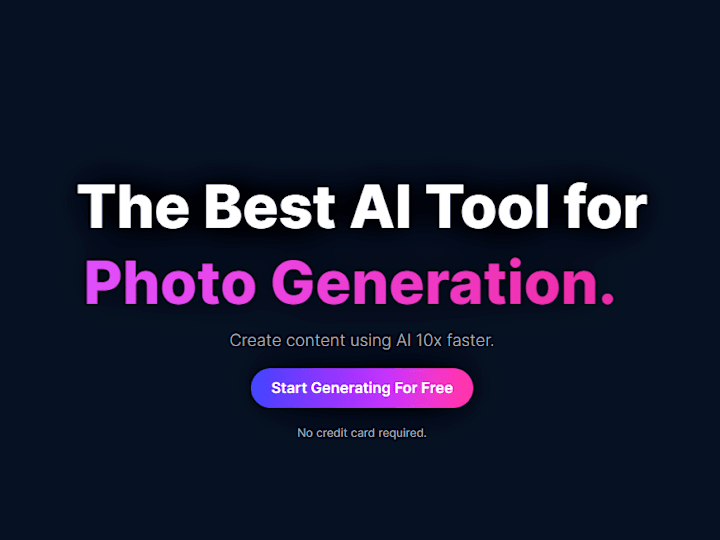 The Best AI Tool for
Photo Generation.

Create content using AI 10x faster.

Start Generating For Free

No credit card required.