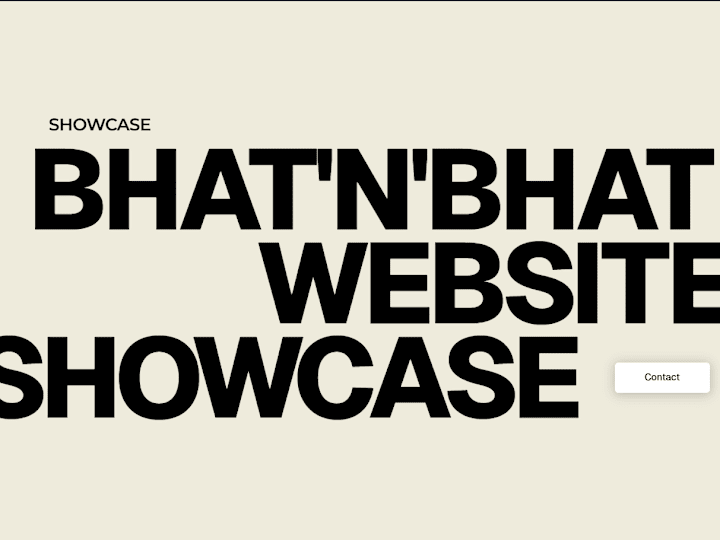 SHOWCASE

BHAT'N'BHAT WEBSITE SHOWCASE

Contact