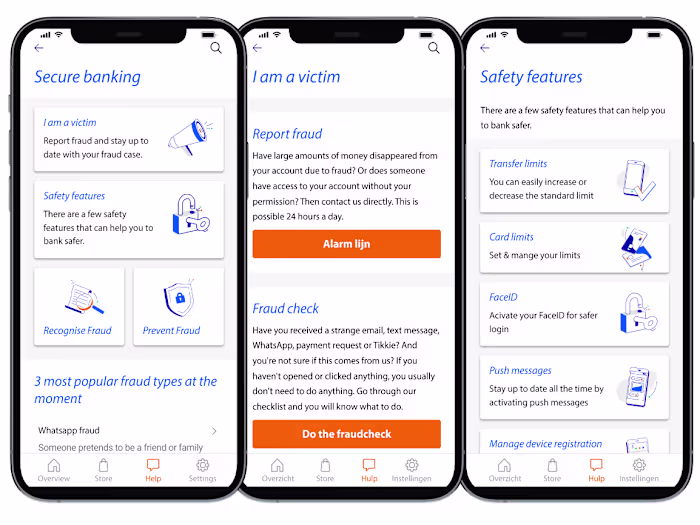 Secure banking

I am a victim
Report fraud and stay up to date with your fraud case.

Safety features
There are a few safety features that can help you to bank safer.

Recognise Fraud

Prevent Fraud

3 most popular fraud types at the moment

Whatsapp fraud
Someone pretends to be a friend or family

Overview Store Help Settings

I am a victim

Report fraud
Have large amounts of money disappeared from your account due to fraud? Or does someone have access to your account without your permission? Then contact us directly. This is possible 24 hours a day.

Alarm lijn

Fraud check
Have you received a strange email, text message, WhatsApp, payment request or Tikkie? And you're not sure if this comes from us? If you haven't opened or clicked anything, you usually don't need to do anything. Go through our checklist and you will know what to do.

Do the fraudcheck

Overzicht Store Hulp Instellingen

Safety features

There are a few safety features that can help you to bank safer.

Transfer limits
You can easily increase or decrease the standard limit

Card limits
Set & mange your limits

FaceID
Acivate your FaceID for safer login

Push messages
Stay up to date all the time by activating push messages

Manage device registration

Overzicht Store Hulp Instellingen