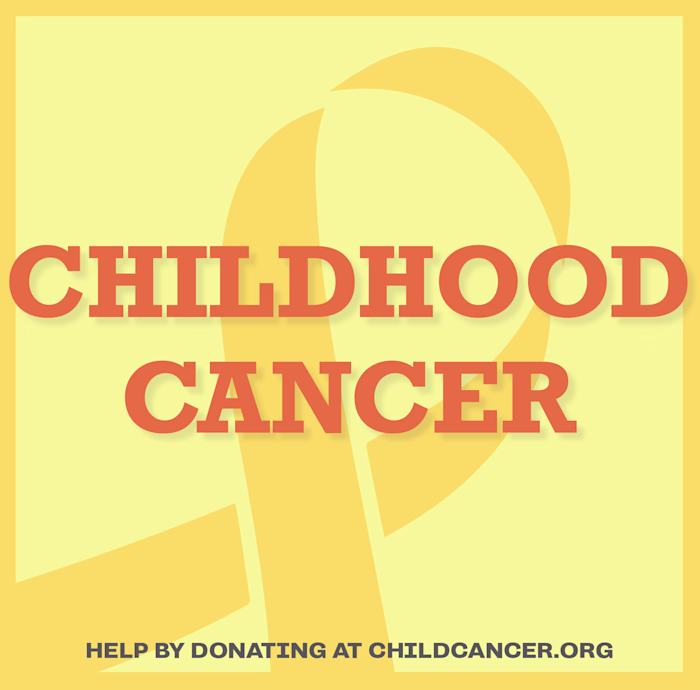 CHILDHOOD CANCER

HELP BY DONATING AT CHILDCANCER.ORG