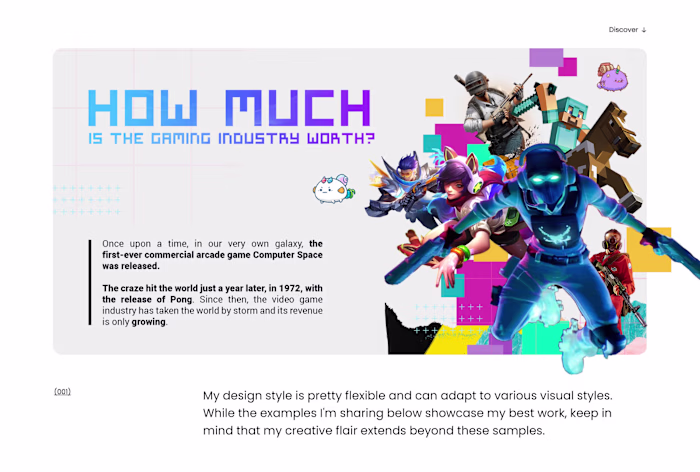 Discover ↓

HOW MUCH
IS THE GAMING INDUSTRY WORTH?

Once upon a time, in our very own galaxy, the first-ever commercial arcade game Computer Space was released.

The craze hit the world just a year later, in 1972, with the release of Pong. Since then, the video game industry has taken the world by storm and its revenue is only growing.

(001)

My design style is pretty flexible and can adapt to various visual styles. While the examples I'm sharing below showcase my best work, keep in mind that my creative flair extends beyond these samples.