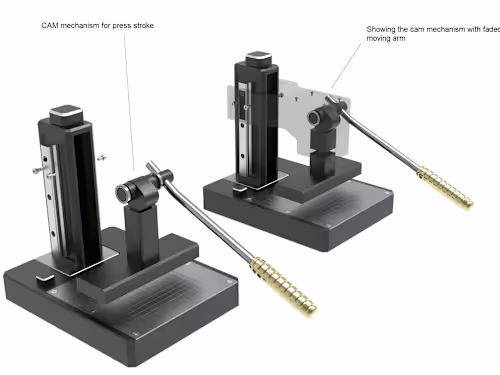 CAM mechanism for press stroke

Showing the cam mechanism with faded moving arm