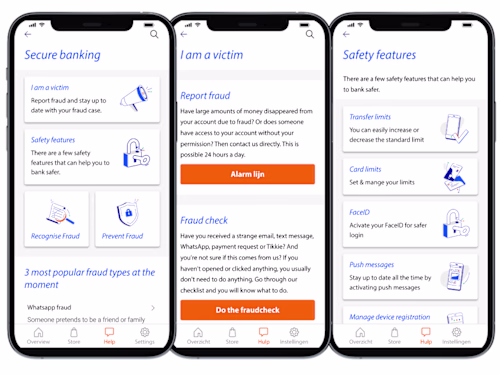 Secure banking

I am a victim
Report fraud and stay up to date with your fraud case.

Safety features
There are a few safety features that can help you to bank safer.

Recognise Fraud

Prevent Fraud

3 most popular fraud types at the moment

Whatsapp fraud
Someone pretends to be a friend or family

Overview Store Help Settings

I am a victim

Report fraud
Have large amounts of money disappeared from your account due to fraud? Or does someone have access to your account without your permission? Then contact us directly. This is possible 24 hours a day.

Alarm lijn

Fraud check
Have you received a strange email, text message, WhatsApp, payment request or Tikkie? And you're not sure if this comes from us? If you haven't opened or clicked anything, you usually don't need to do anything. Go through our checklist and you will know what to do.

Do the fraudcheck

Overzicht Store Hulp Instellingen

Safety features

There are a few safety features that can help you to bank safer.

Transfer limits
You can easily increase or decrease the standard limit

Card limits
Set & mange your limits

FaceID
Acivate your FaceID for safer login

Push messages
Stay up to date all the time by activating push messages

Manage device registration

Overzicht Store Hulp Instellingen