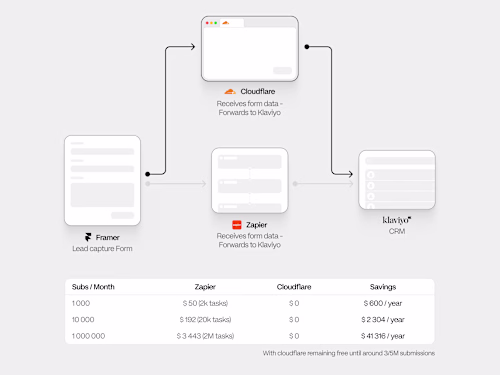 Cloudflare
Receives form data - Forwards to Klaviyo

Framer
Lead capture Form

Zapier
Receives form data - Forwards to Klaviyo

klaviyo
CRM

| Subs / Month | Zapier | Cloudflare | Savings |
|---|---|---|---|
| 1 000 | $ 50 (2k tasks) | $ 0 | $ 600 / year |
| 10 000 | $ 192 (20k tasks) | $ 0 | $ 2 304 / year |
| 1 000 000 | $ 3 443 (2M tasks) | $ 0 | $ 41 316 / year |

With cloudflare remaining free until around 3/5M submissions