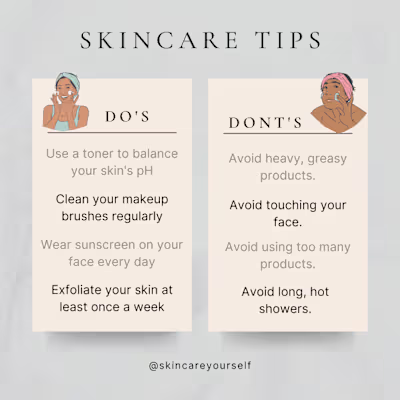 SKINCARE TIPS

DO'S

Use a toner to balance your skin's pH

Clean your makeup brushes regularly

Wear sunscreen on your face every day

Exfoliate your skin at least once a week

DONT'S

Avoid heavy, greasy products.

Avoid touching your face.

Avoid using too many products.

Avoid long, hot showers.

@skincareyourself