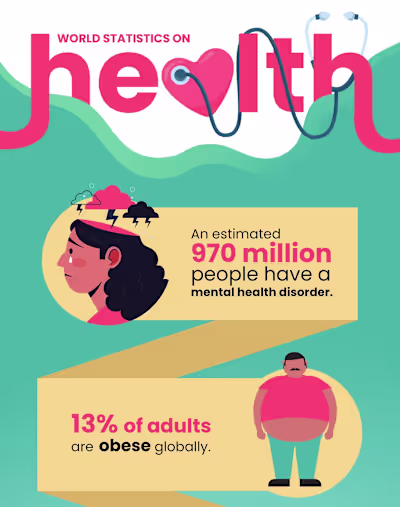 WORLD STATISTICS ON

health

An estimated
970 million
people have a
mental health disorder.

13% of adults
are obese globally.