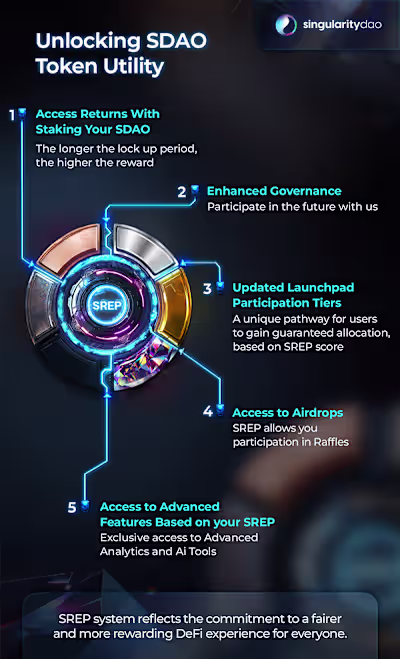 singularitydao

Unlocking SDAO Token Utility

1 Access Returns With Staking Your SDAO
The longer the lock up period, the higher the reward

2 Enhanced Governance
Participate in the future with us

SREP

3 Updated Launchpad Participation Tiers
A unique pathway for users to gain guaranteed allocation, based on SREP score

4 Access to Airdrops
SREP allows you participation in Raffles

5 Access to Advanced Features Based on your SREP
Exclusive access to Advanced Analytics and Ai Tools

SREP system reflects the commitment to a fairer and more rewarding DeFi experience for everyone.