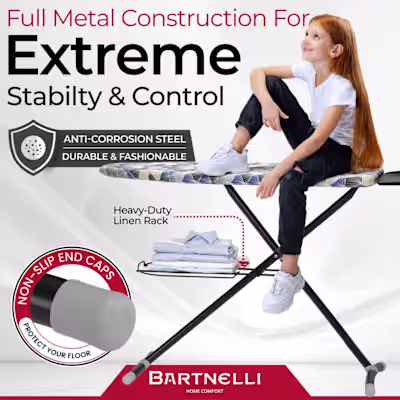 Full Metal Construction For
Extreme
Stabilty & Control

ANTI-CORROSION STEEL
DURABLE & FASHIONABLE

Heavy-Duty
Linen Rack

NON-SLIP END CAPS
PROTECT YOUR FLOOR

BARTNELLI
HOME COMFORT