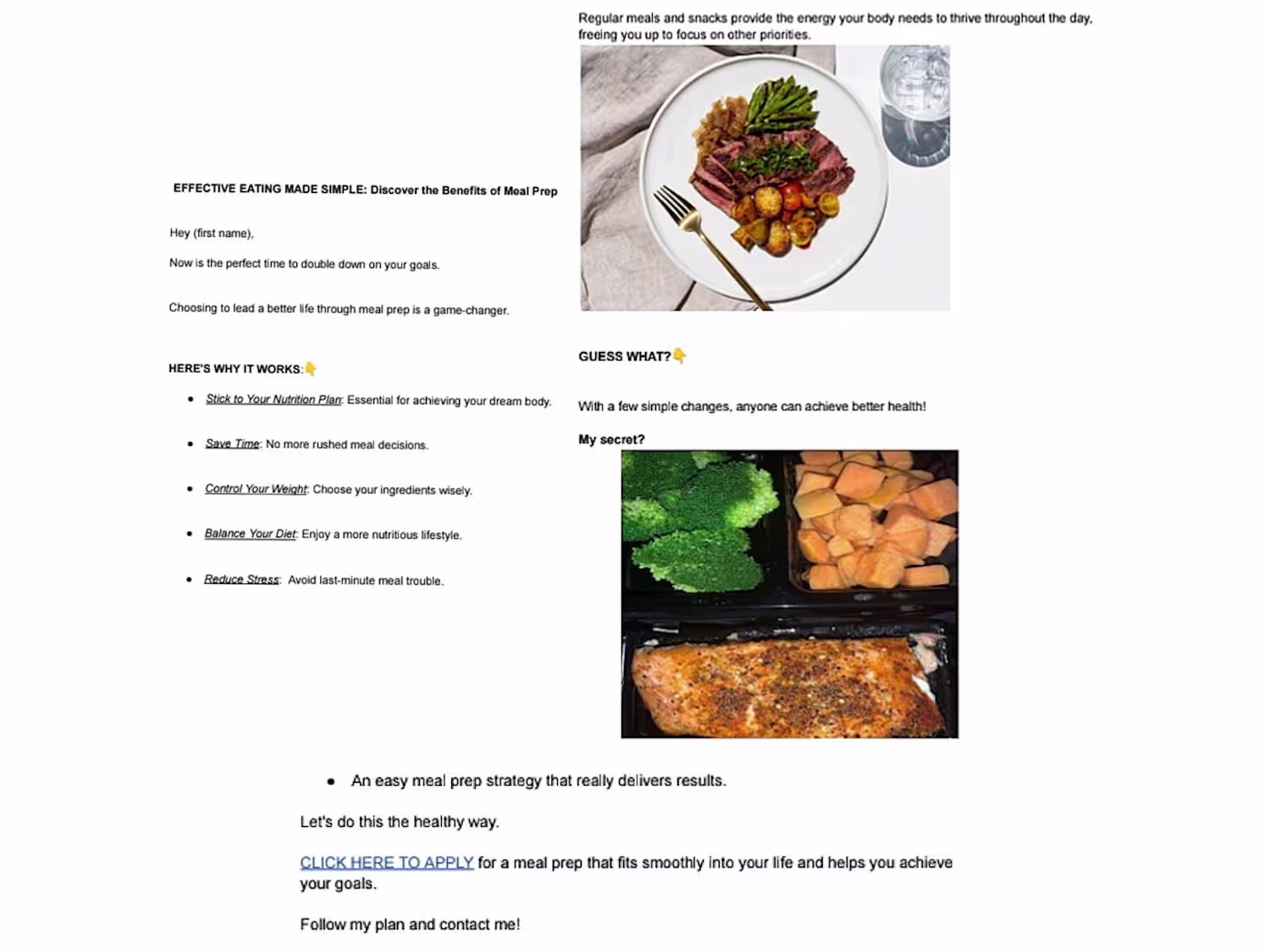 EFFECTIVE EATING MADE SIMPLE: Discover the Benefits of Meal Prep

Hey (first name),

Now is the perfect time to double down on your goals.

Choosing to lead a better life through meal prep is a game-changer.

HERE'S WHY IT WORKS:👇

- Stick to Your Nutrition Plan: Essential for achieving your dream body.
- Save Time: No more rushed meal decisions.
- Control Your Weight: Choose your ingredients wisely.
- Balance Your Diet: Enjoy a more nutritious lifestyle.
- Reduce Stress: Avoid last-minute meal trouble.

Regular meals and snacks provide the energy your body needs to thrive throughout the day, freeing you up to focus on other priorities.

GUESS WHAT?👇

With a few simple changes, anyone can achieve better health!

My secret?

- An easy meal prep strategy that really delivers results.

Let's do this the healthy way.

CLICK HERE TO APPLY for a meal prep that fits smoothly into your life and helps you achieve your goals.

Follow my plan and contact me!