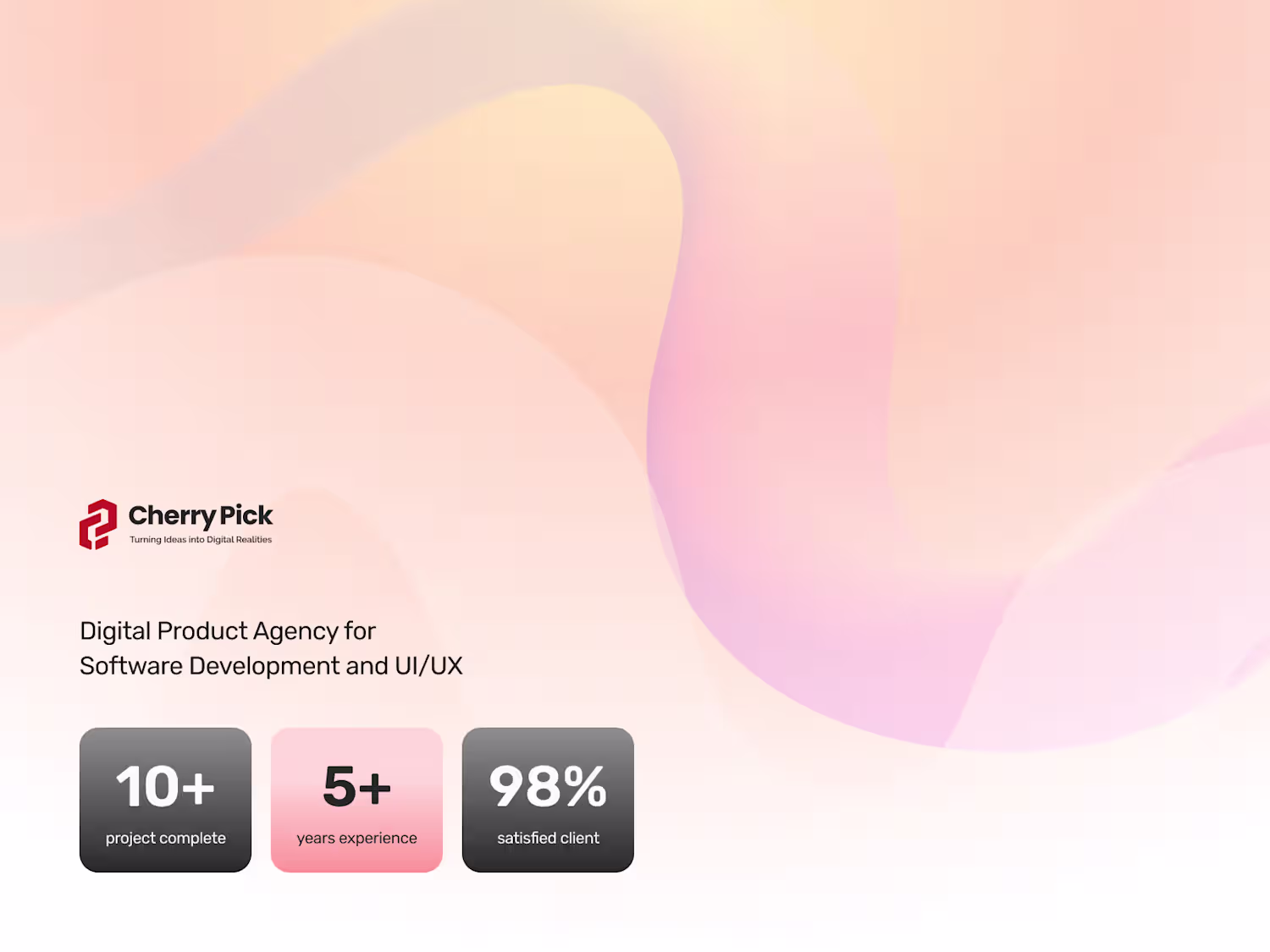 Cherry Pick
Turning Ideas into Digital Realities

Digital Product Agency for Software Development and UI/UX

10+
project complete

5+
years experience

98%
satisfied client