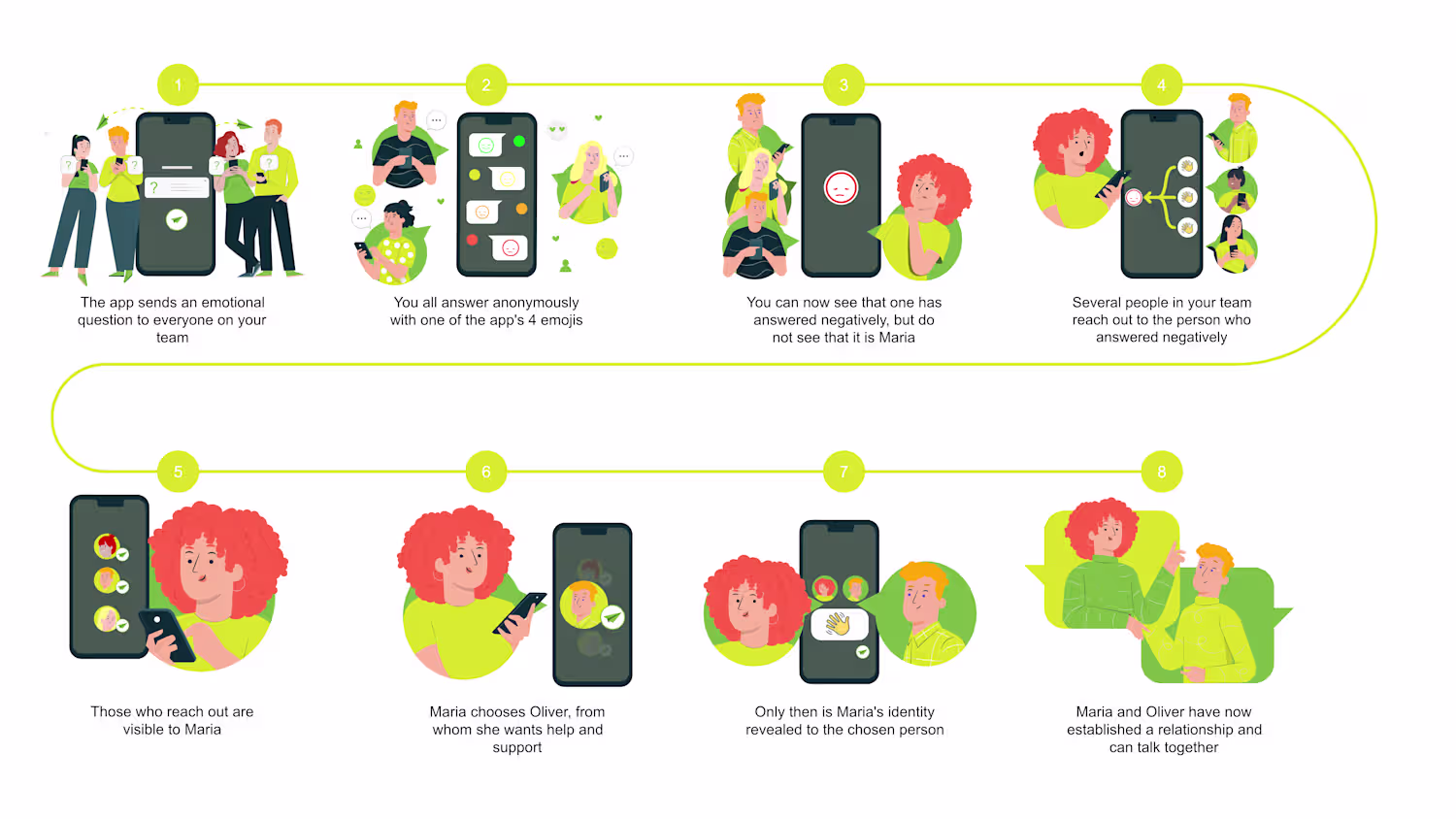 1

The app sends an emotional question to everyone on your team

2

You all answer anonymously with one of the app's 4 emojis

3

You can now see that one has answered negatively, but do not see that it is Maria

4

Several people in your team reach out to the person who answered negatively

5

Those who reach out are visible to Maria

6

Maria chooses Oliver, from whom she wants help and support

7

Only then is Maria's identity revealed to the chosen person

8

Maria and Oliver have now established a relationship and can talk together