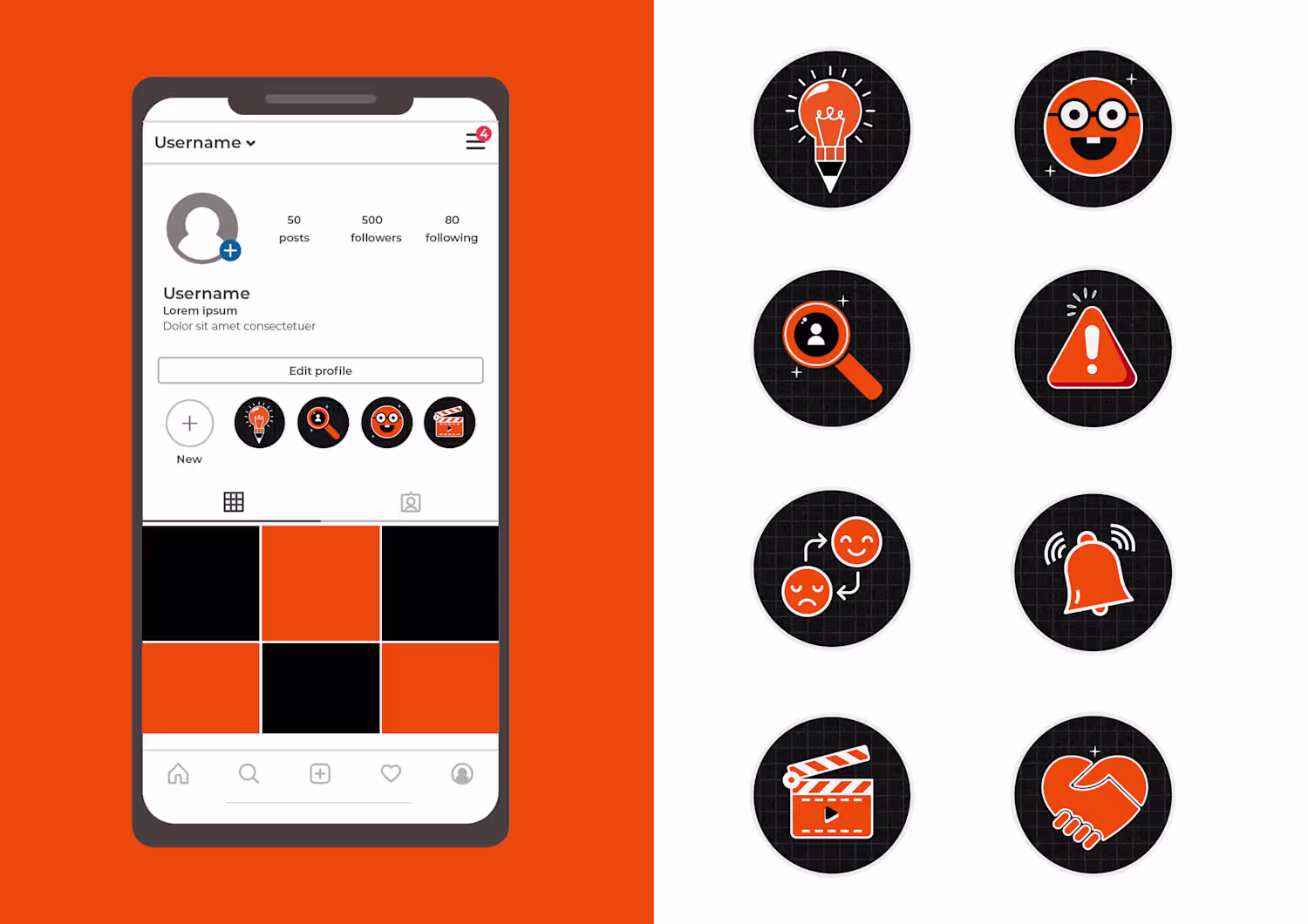 Username

4

50
posts

500
followers

80
following

Username
Lorem ipsum
Dolor sit amet consectetuer

Edit profile

New