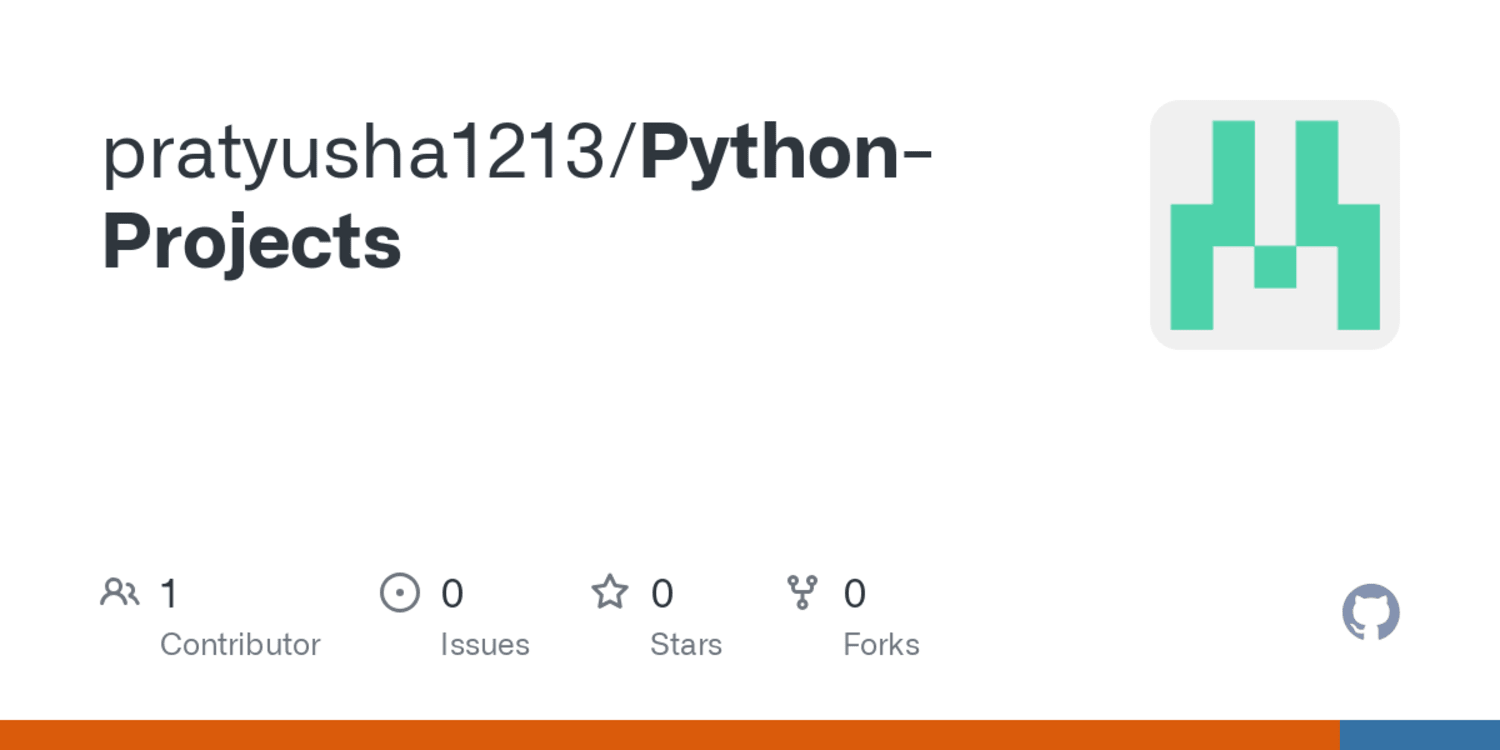 pratyusha1213/Python-Projects

1
Contributor

0
Issues

0
Stars

0
Forks