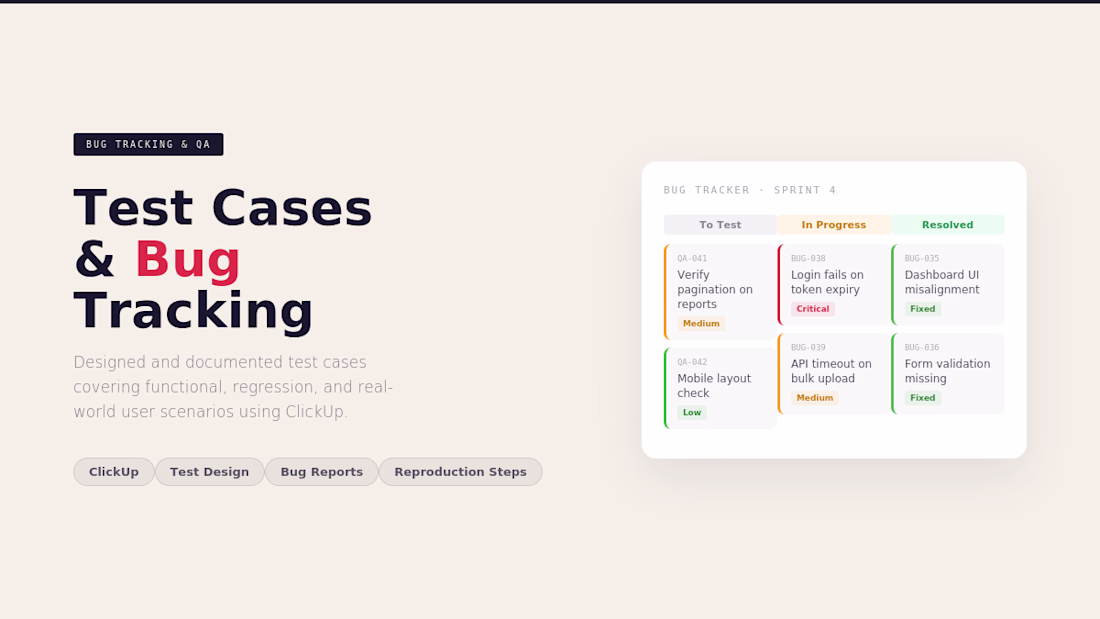 BUG TRACKING & QA

Test Cases & Bug Tracking

Designed and documented test cases covering functional, regression, and real-world user scenarios using ClickUp.

ClickUp
Test Design
Bug Reports
Reproduction Steps

BUG TRACKER · SPRINT 4

To Test

QA-041
Verify pagination on reports
Medium

QA-042
Mobile layout check
Low

In Progress

BUG-038
Login fails on token expiry
Critical

BUG-039
API timeout on bulk upload
Medium

Resolved

BUG-035
Dashboard UI misalignment
Fixed

BUG-036
Form validation missing
Fixed