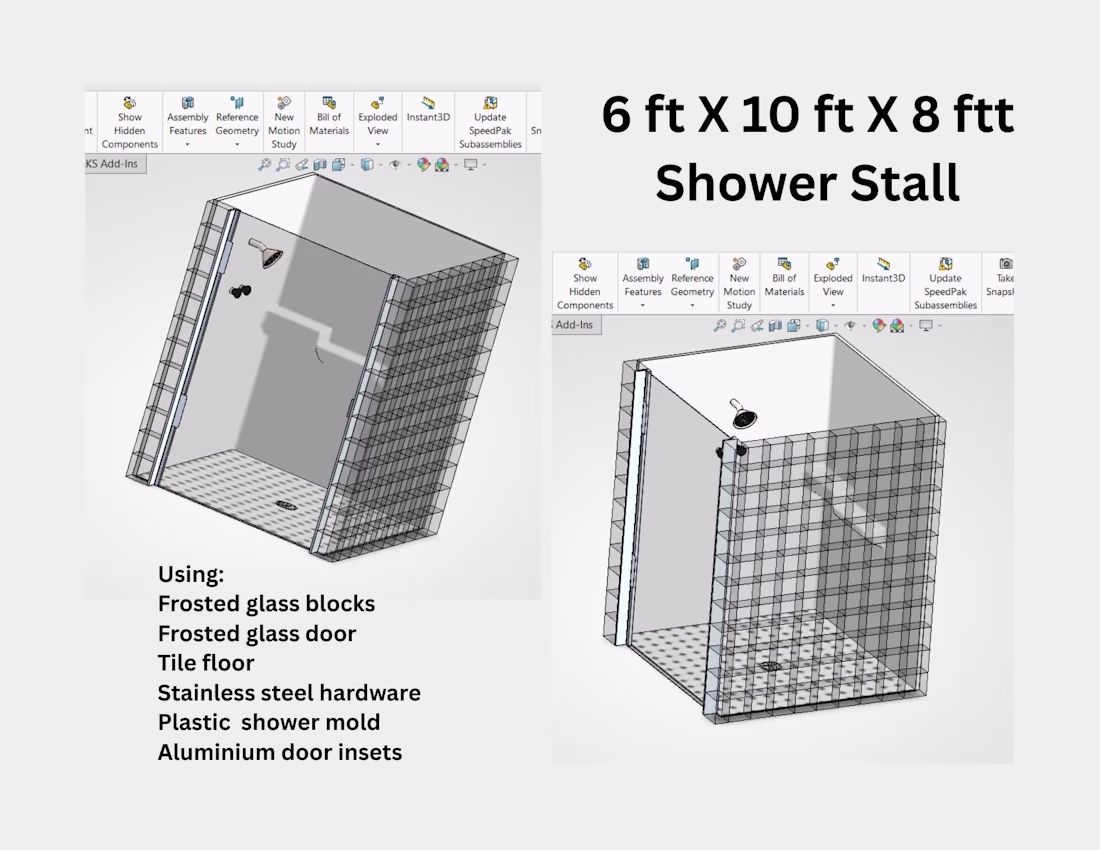 nt

Show Hidden Components

Assembly Features

Reference Geometry

New Motion Study

Bill of Materials

Exploded View

Instant3D

Update SpeedPak Subassemblies

Sn

KS Add-Ins

6 ft X 10 ft X 8 ftt
Shower Stall

Show Hidden Components

Assembly Features

Reference Geometry

New Motion Study

Bill of Materials

Exploded View

Instant3D

Update SpeedPak Subassemblies

Take Snapsh

Add-Ins

Using:
Frosted glass blocks
Frosted glass door
Tile floor
Stainless steel hardware
Plastic shower mold
Aluminium door insets