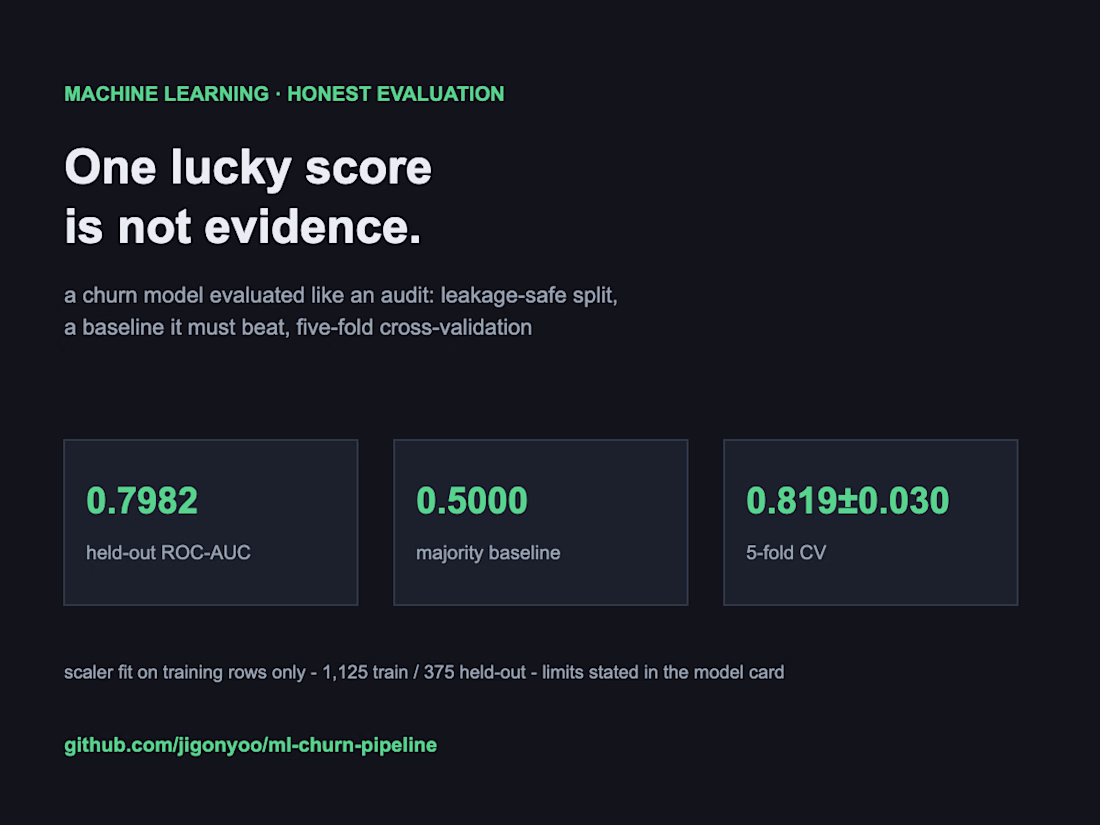 MACHINE LEARNING · HONEST EVALUATION

One lucky score
is not evidence.

a churn model evaluated like an audit: leakage-safe split, a baseline it must beat, five-fold cross-validation

0.7982
held-out ROC-AUC

0.5000
majority baseline

0.819±0.030
5-fold CV

scaler fit on training rows only - 1,125 train / 375 held-out - limits stated in the model card

github.com/jigonyoo/ml-churn-pipeline